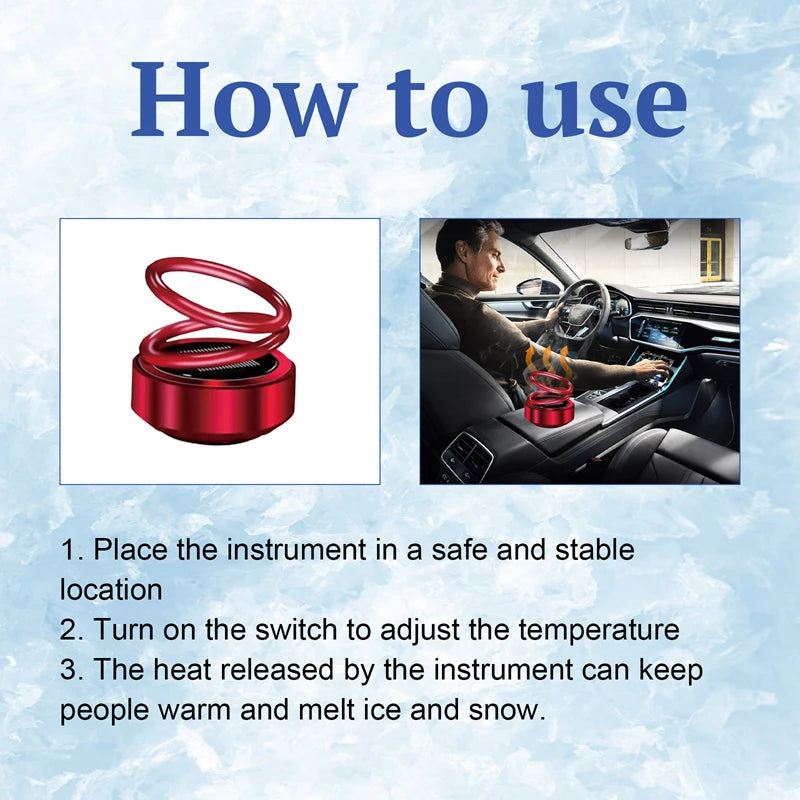 How to use

1. Place the instrument in a safe and stable location
2. Turn on the switch to adjust the temperature
3. The heat released by the instrument can keep people warm and melt ice and snow.