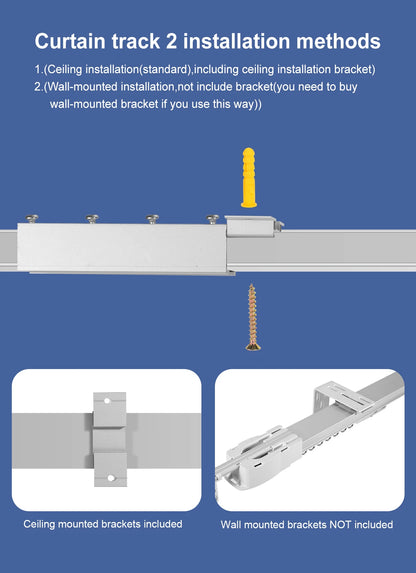 Curtain track 2 installation methods

1.(Ceiling installation(standard),including ceiling installation bracket)

2.(Wall-mounted installation,not include bracket(you need to buy wall-mounted bracket if you use this way))

Ceiling mounted brackets included

Wall mounted brackets NOT included