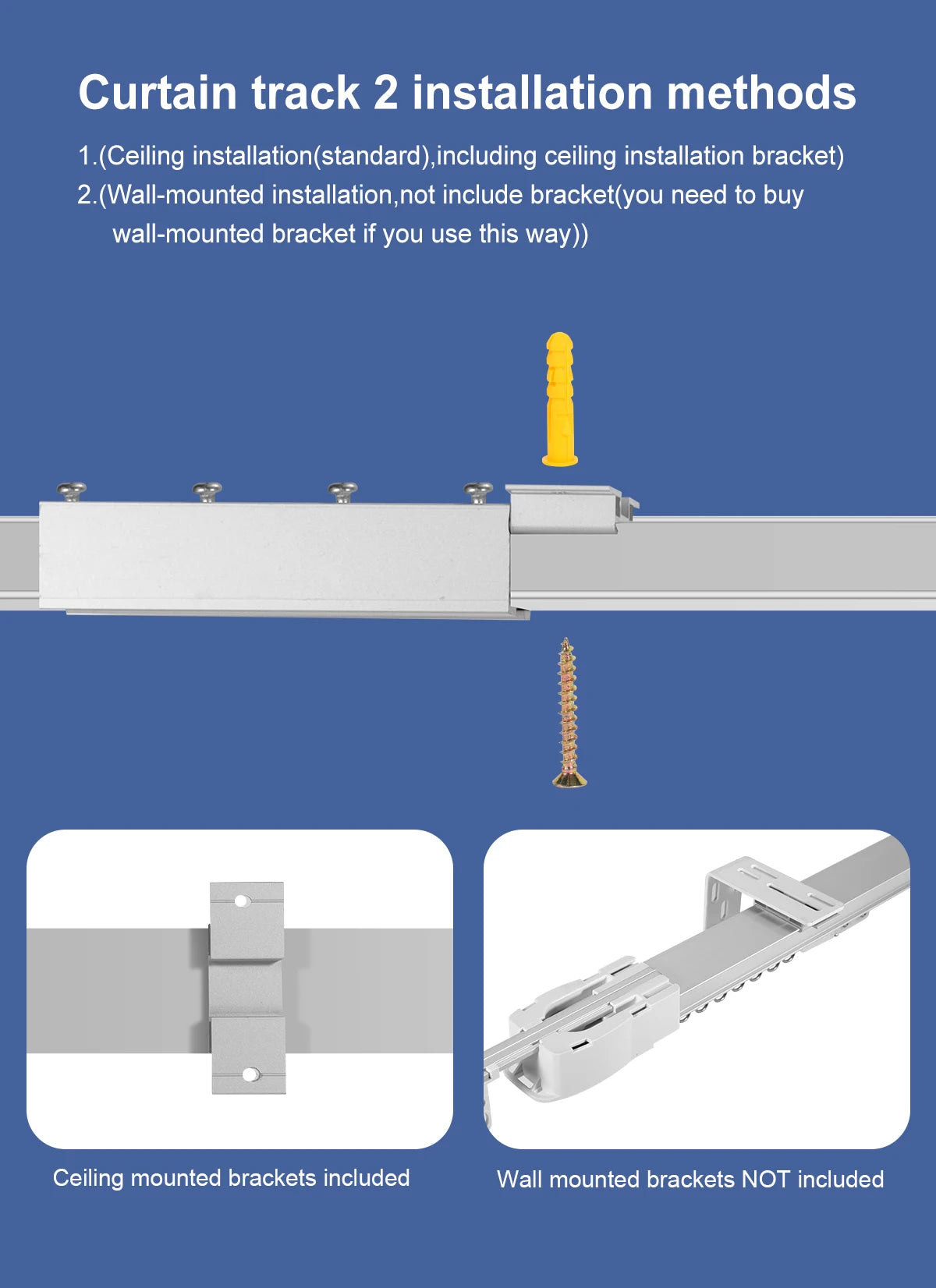 Curtain track 2 installation methods

1.(Ceiling installation(standard),including ceiling installation bracket)

2.(Wall-mounted installation,not include bracket(you need to buy wall-mounted bracket if you use this way))

Ceiling mounted brackets included

Wall mounted brackets NOT included