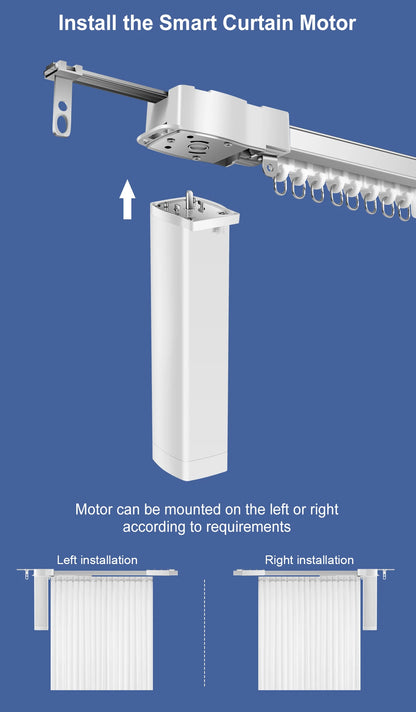 Install the Smart Curtain Motor

Motor can be mounted on the left or right according to requirements

Left installation

Right installation