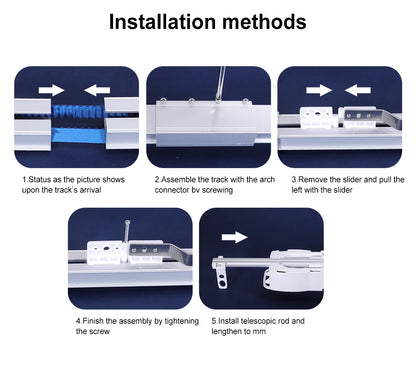 Installation methods

1.Status as the picture shows upon the track's arrival

2.Assemble the track with the arch connector bv screwing

3.Remove the slider and pull the left with the slider

4.Finish the assembly by tightening the screw

5.Install telescopic rod and lengthen to mm