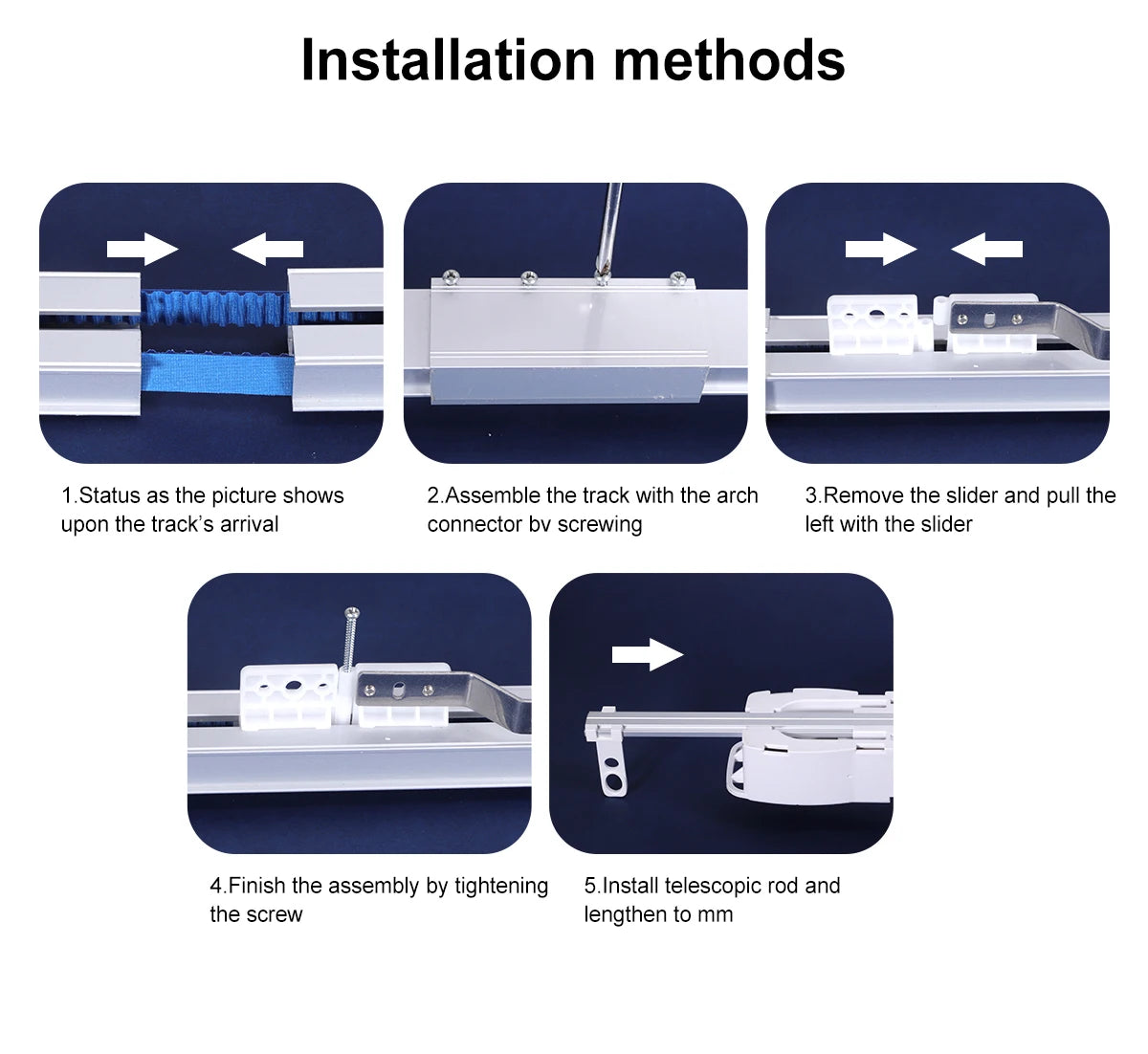 Installation methods

1.Status as the picture shows upon the track's arrival

2.Assemble the track with the arch connector bv screwing

3.Remove the slider and pull the left with the slider

4.Finish the assembly by tightening the screw

5.Install telescopic rod and lengthen to mm