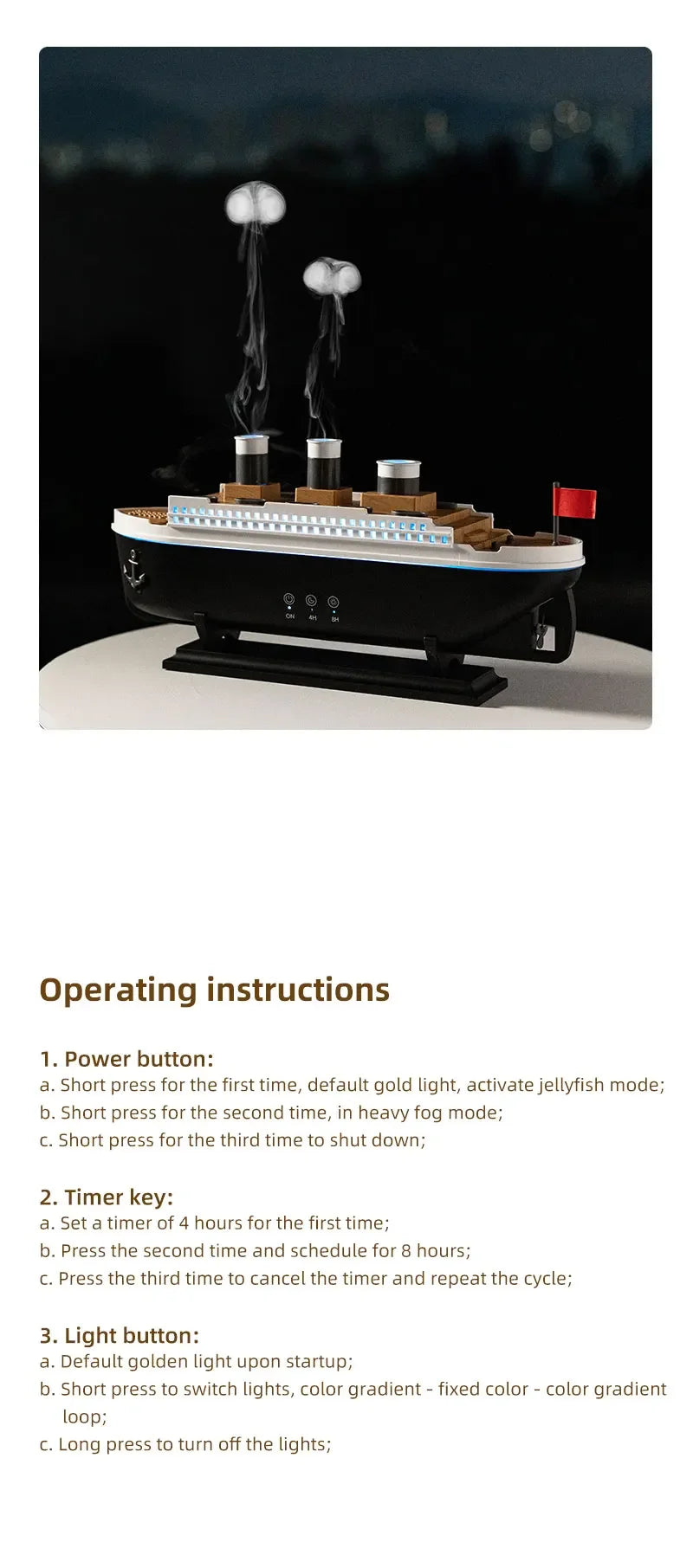 ON 4H 8H

Operating instructions

1. Power button:
a. Short press for the first time, default gold light, activate jellyfish mode;
b. Short press for the second time, in heavy fog mode;
c. Short press for the third time to shut down;

2. Timer key:
a. Set a timer of 4 hours for the first time;
b. Press the second time and schedule for 8 hours;
c. Press the third time to cancel the timer and repeat the cycle;

3. Light button:
a. Default golden light upon startup;
b. Short press to switch lights, color gradient - fixed color - color gradient loop;
c. Long press to turn off the lights;