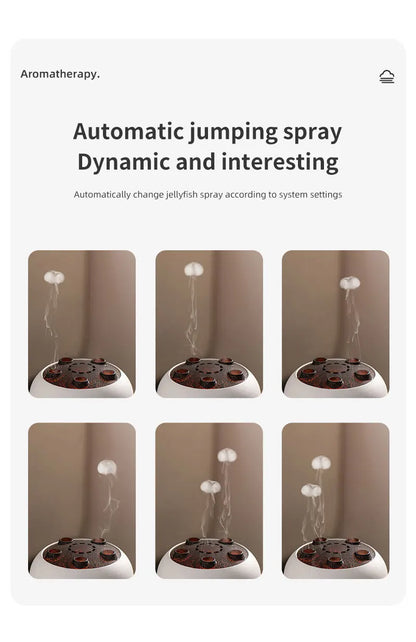 Aromatherapy.

Automatic jumping spray
Dynamic and interesting

Automatically change jellyfish spray according to system settings