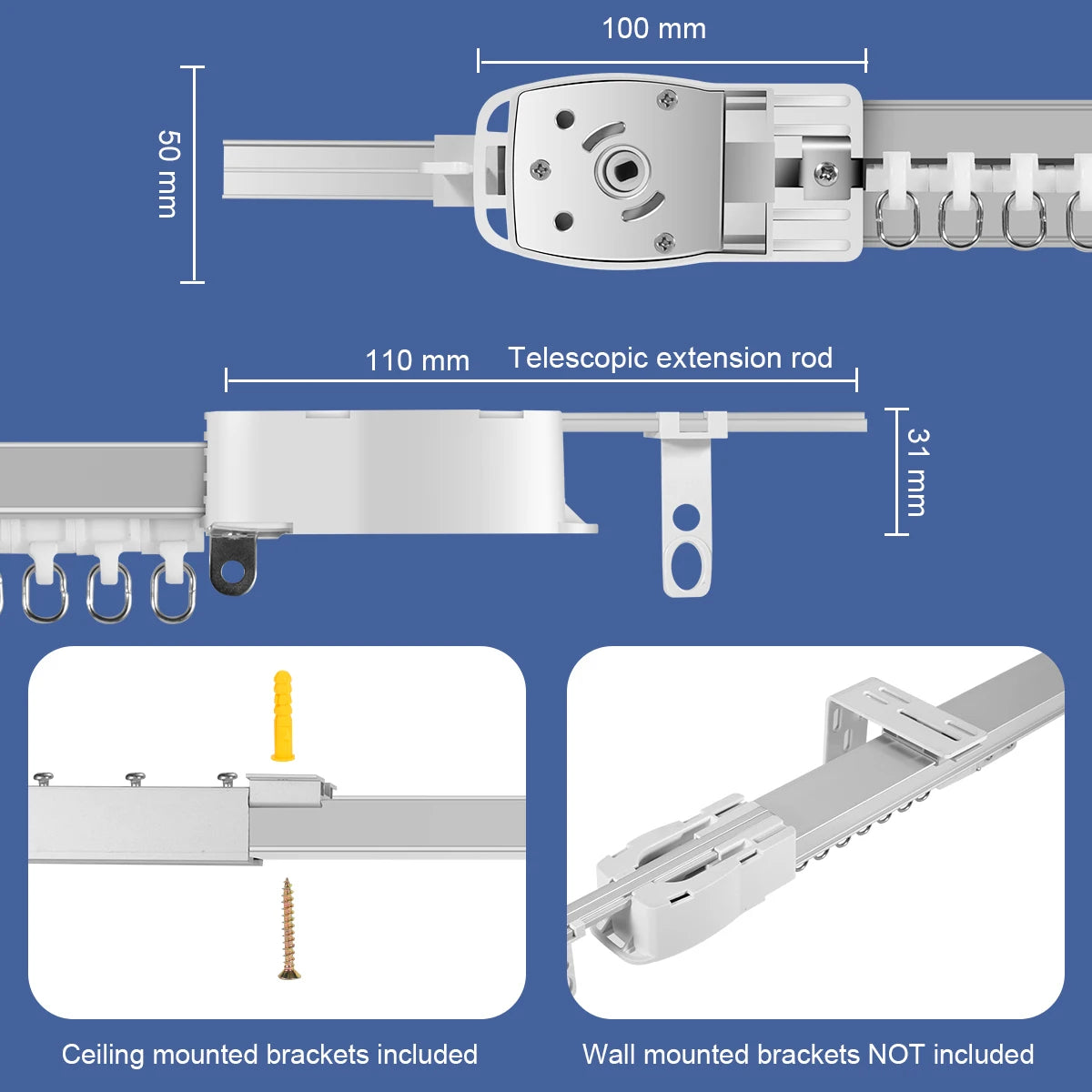 100 mm

50 mm

110 mm

Telescopic extension rod

31 mm

Ceiling mounted brackets included

Wall mounted brackets NOT included